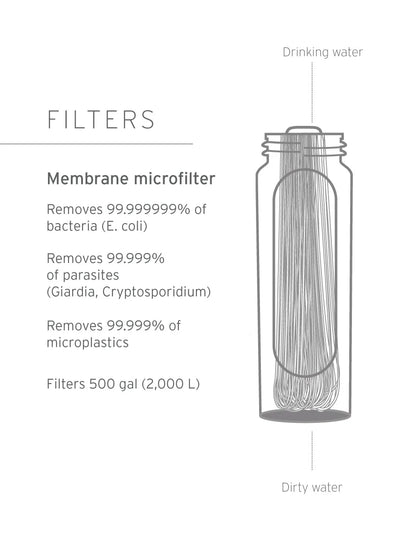 Drinking water

FILTERS

Membrane microfilter

Removes 99.999999% of bacteria (E. coli)

Removes 99.999% of parasites (Giardia, Cryptosporidium)

Removes 99.999% of microplastics

Filters 500 gal (2,000 L)

Dirty water